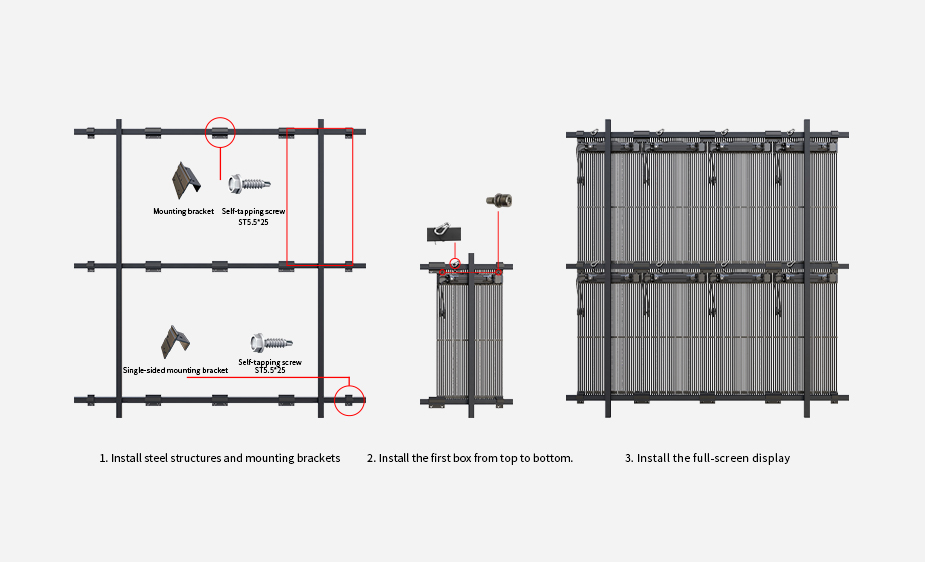 Mounting bracket

Self-tapping screw
ST5.5*25

Single-sided mounting bracket

Self-tapping screw
ST5.5*25

1. Install steel structures and mounting brackets

2. Install the first box from top to bottom.

3. Install the full-screen display